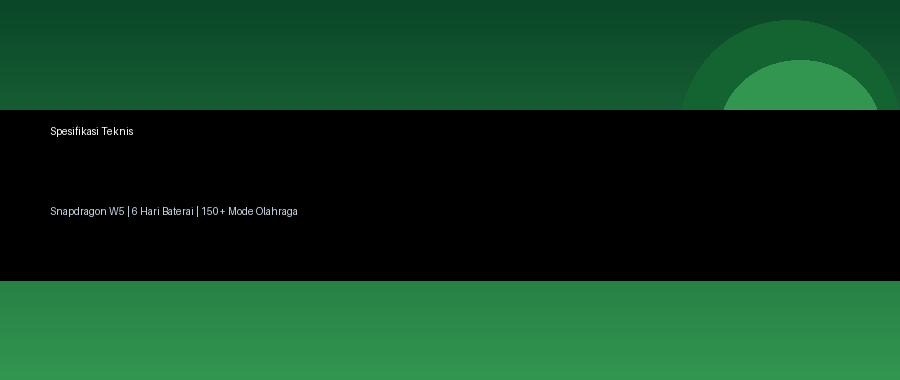 Spesifikasi Teknis

Snapdragon W5 | 6 Hari Baterai | 150+ Mode Olahraga