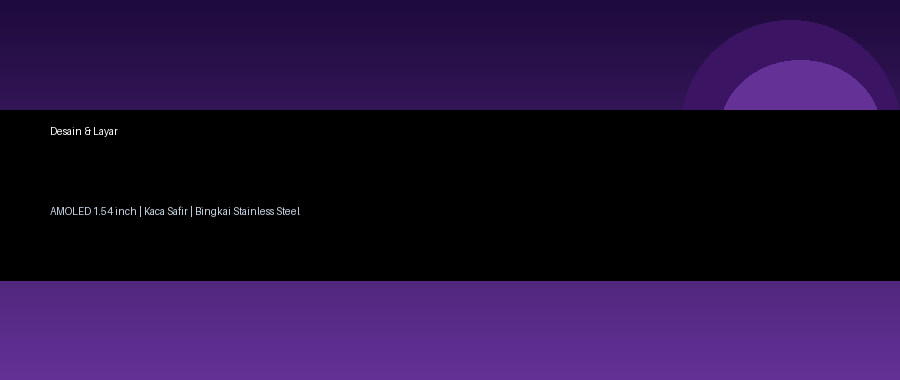 Desain & Layar

AMOLED 1.54 inch | Kaca Safir | Bingkai Stainless Steel